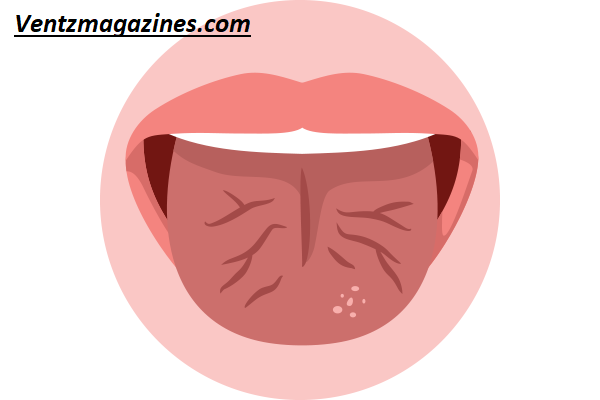 Ventzmagazines.com